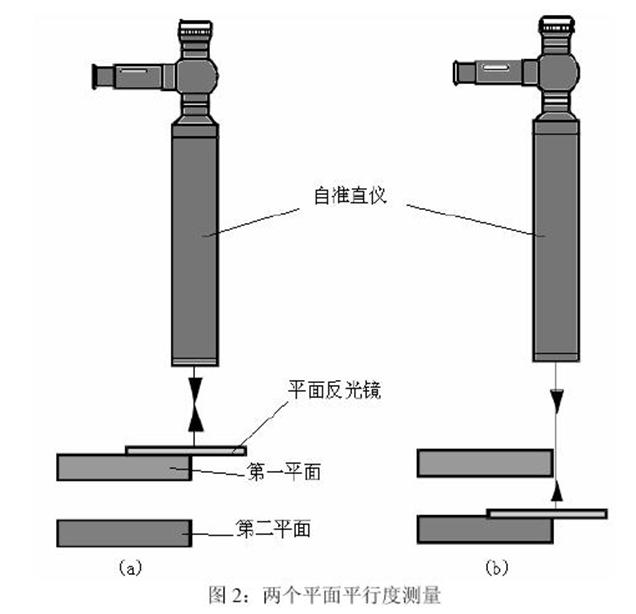 自准直仪

平面反光镜

第一平面

第二平面

(a)

(b)

图 2：两个平面平行度测量